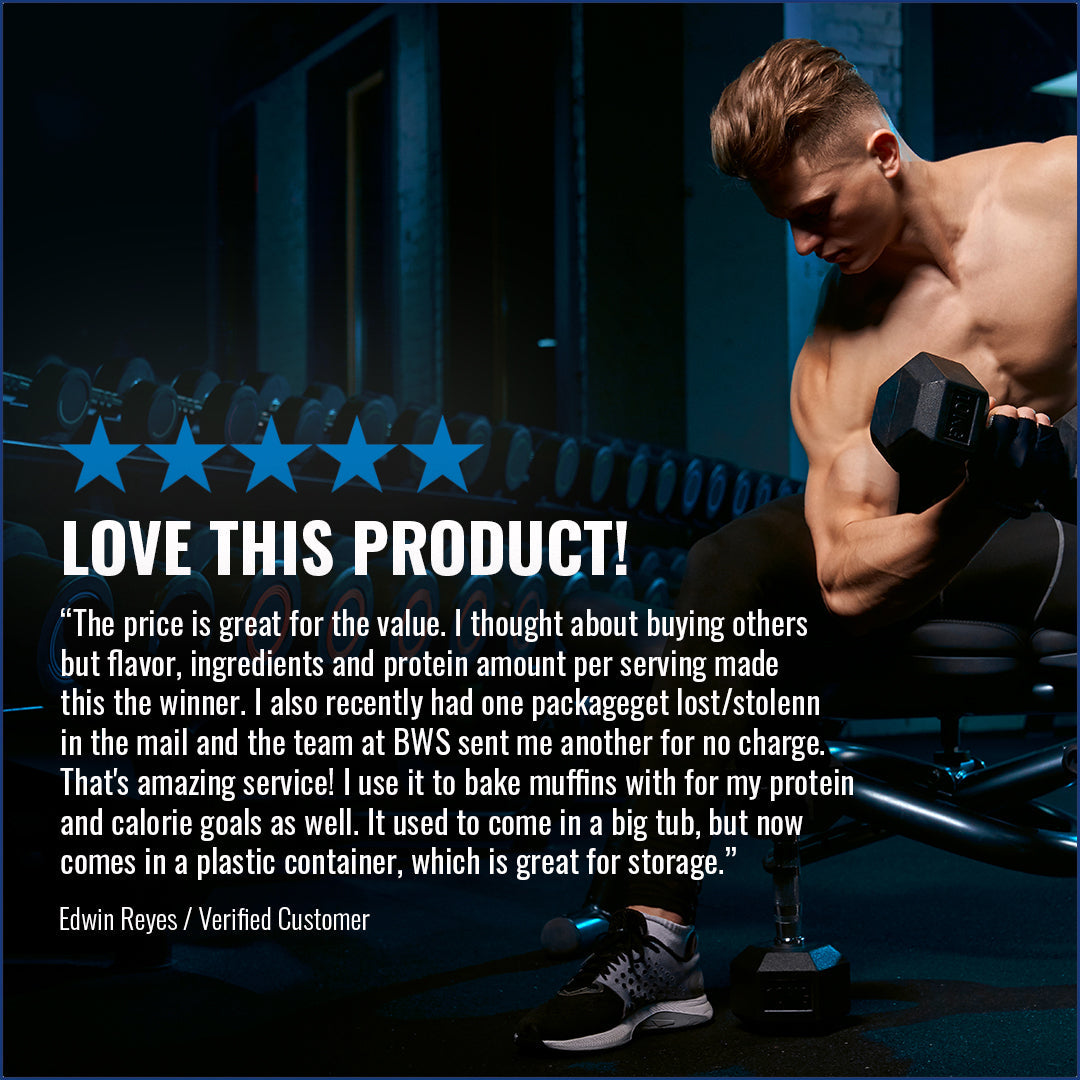 LOVE THIS PRODUCT!

“The price is great for the value. I thought about buying others but flavor, ingredients and protein amount per serving made this the winner. I also recently had one packageget lost/stolenn in the mail and the team at BWS sent me another for no charge. That's amazing service! I use it to bake muffins with for my protein and calorie goals as well. It used to come in a big tub, but now comes in a plastic container, which is great for storage.”

Edwin Reyes / Verified Customer